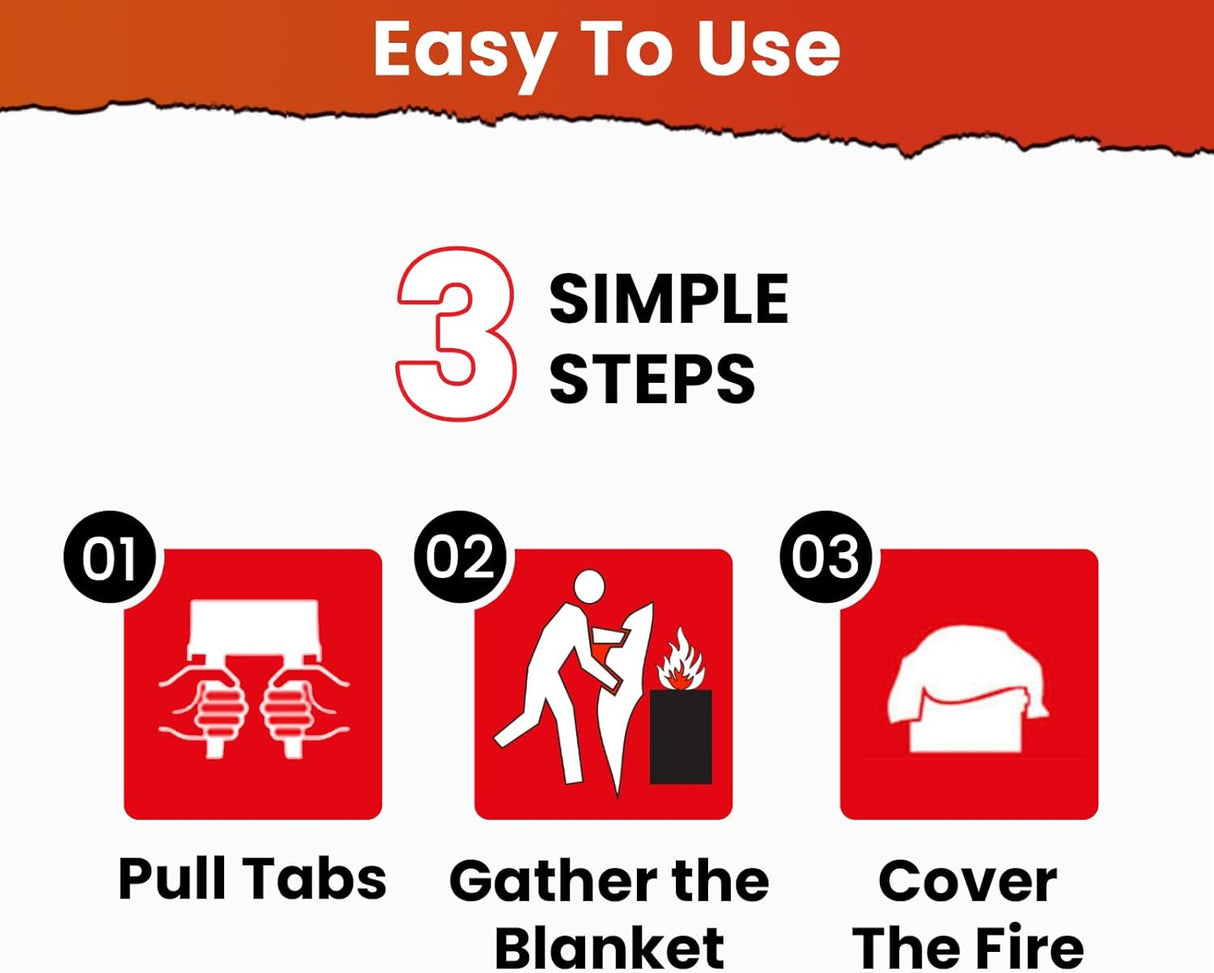 Easy To Use

3 SIMPLE STEPS

01

Pull Tabs

02

Gather the Blanket

03

Cover The Fire